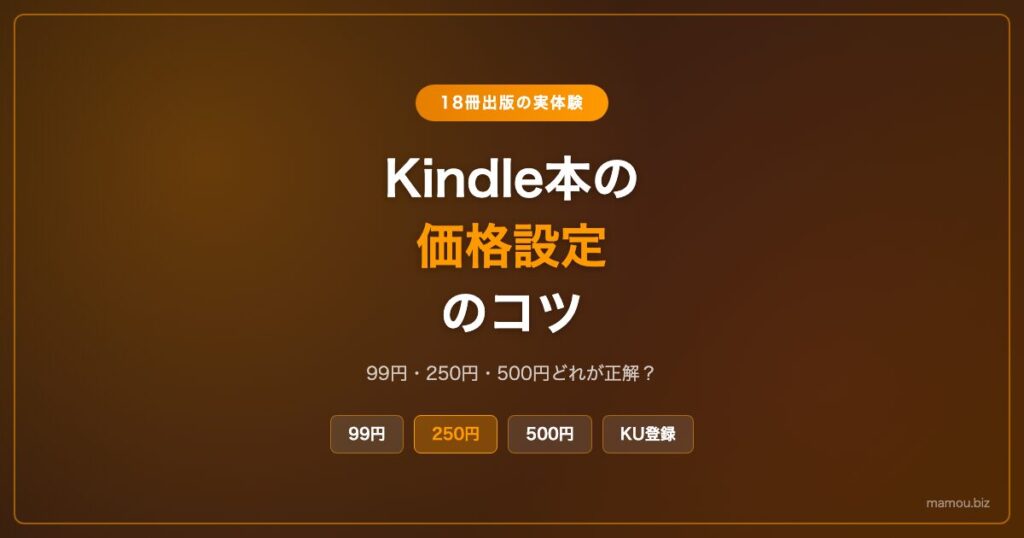 18冊出版の実体験

Kindle本の
価格設定
のコツ

99円・250円・500円どれが正解？

99円 250円 500円 KU登録

mamou.biz